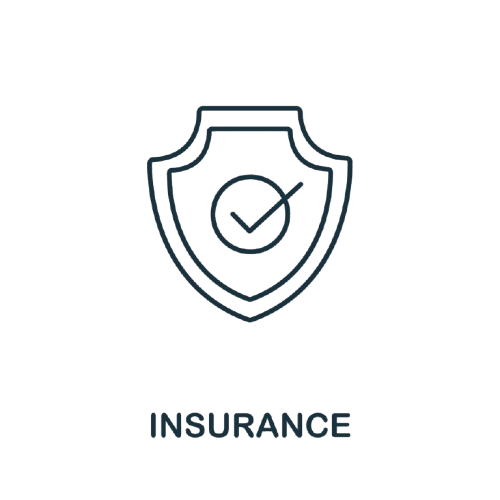 INSURANCE